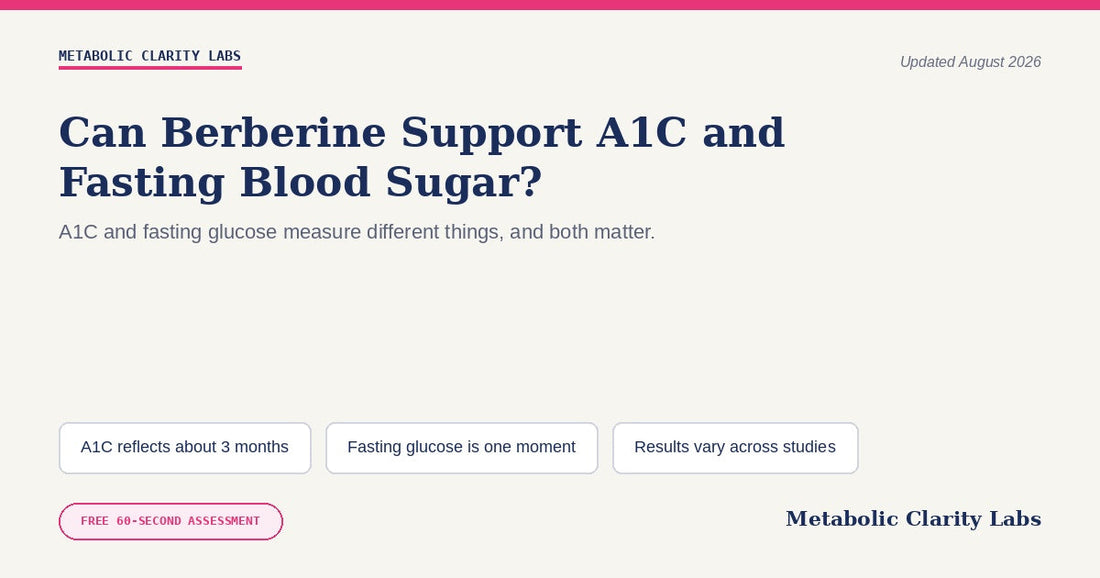 METABOLIC CLARITY LABS

Updated August 2026

Can Berberine Support A1C and Fasting Blood Sugar?

A1C and fasting glucose measure different things, and both matter.

A1C reflects about 3 months

Fasting glucose is one moment

Results vary across studies

FREE 60-SECOND ASSESSMENT

Metabolic Clarity Labs