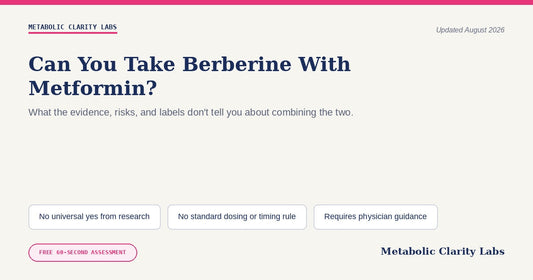 METABOLIC CLARITY LABS

Updated August 2026

Can You Take Berberine With Metformin?

What the evidence, risks, and labels don't tell you about combining the two.

No universal yes from research

No standard dosing or timing rule

Requires physician guidance

FREE 60-SECOND ASSESSMENT

Metabolic Clarity Labs